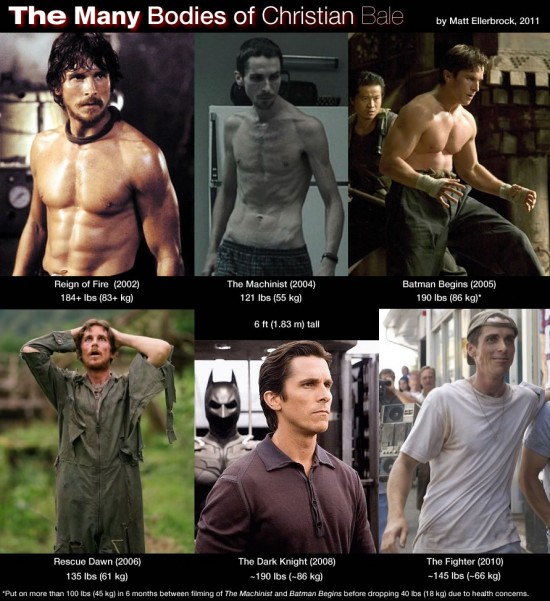 The Many Bodies of Christian Bale

by Matt Ellerbrock, 2011

Reign of Fire (2002)
184+ lbs (83+ kg)

The Machinist (2004)
121 lbs (55 kg)

Batman Begins (2005)
190 lbs (86 kg)*

6 ft (1.83 m) tall

Rescue Dawn (2006)
135 lbs (61 kg)

The Dark Knight (2008)
~190 lbs (~86 kg)

The Fighter (2010)
~145 lbs (~66 kg)

*Put on more than 100 lbs (45 kg) in 6 months between filming of The Machinist and Batman Begins before dropping 40 lbs (18 kg) due to health concerns.